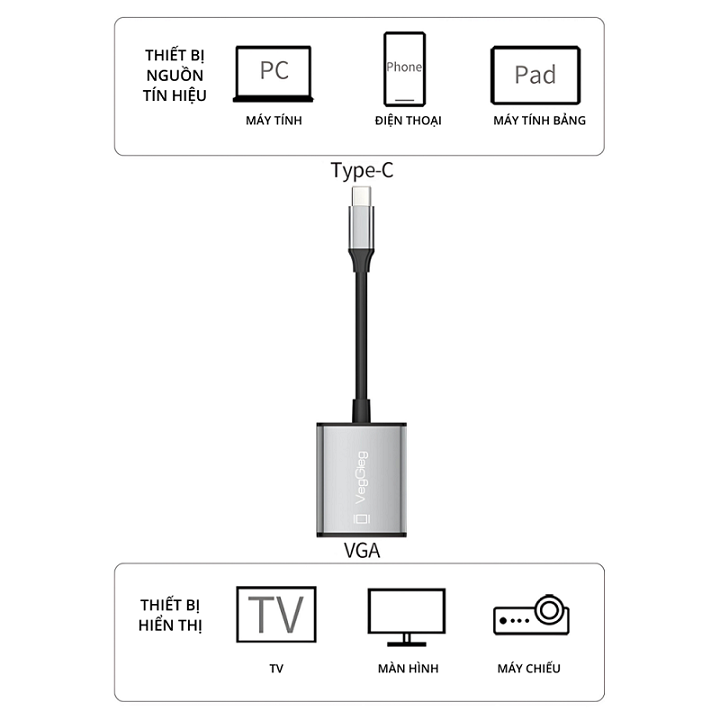 THIẾT BỊ NGUỒN TÍN HIỆU

PC
MÁY TÍNH

Phone
ĐIỆN THOẠI

Pad
MÁY TÍNH BẢNG

Type-C

VegGieg

VGA

THIẾT BỊ HIỂN THỊ

TV
TV

MÀN HÌNH

MÁY CHIẾU